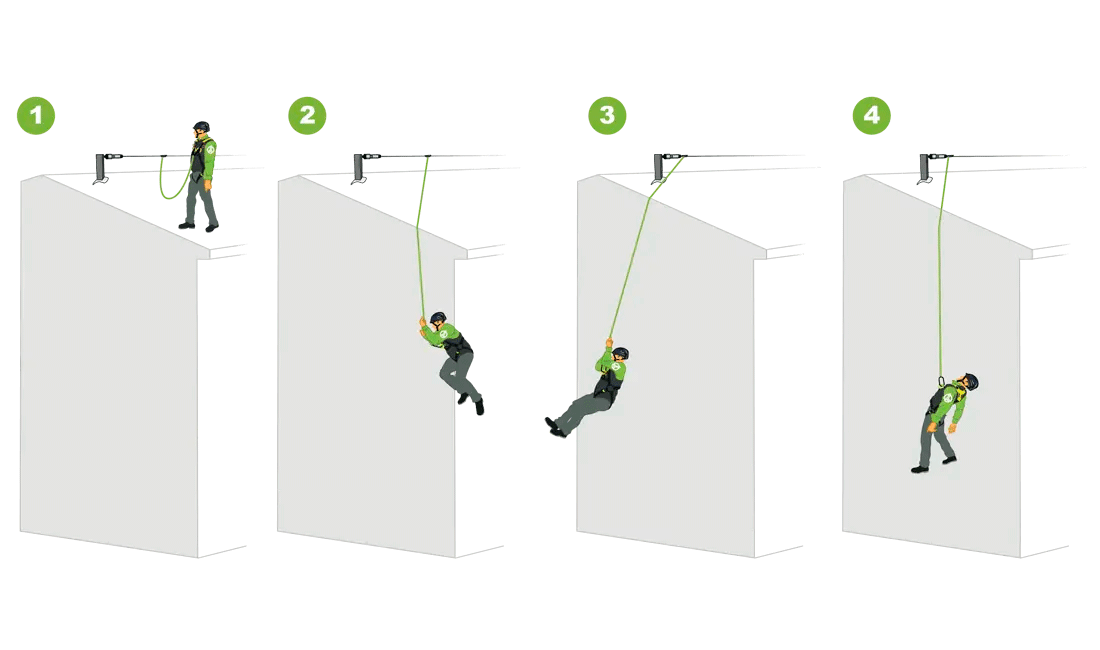 1

2

3

4